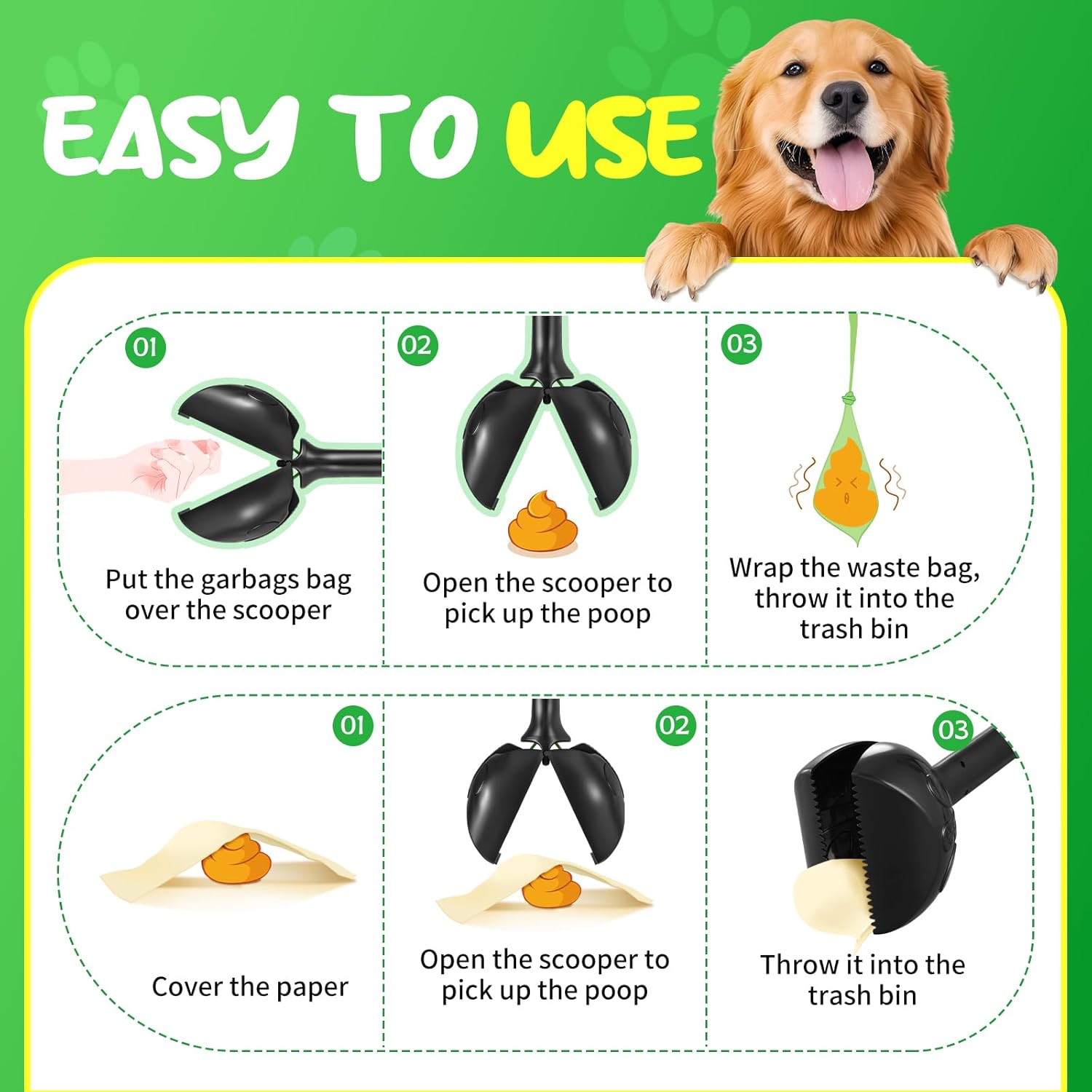 EASY TO USE

01
Put the garbags bag over the scooper

02
Open the scooper to pick up the poop

03
Wrap the waste bag, throw it into the trash bin

01
Cover the paper

02
Open the scooper to pick up the poop

03
Throw it into the trash bin