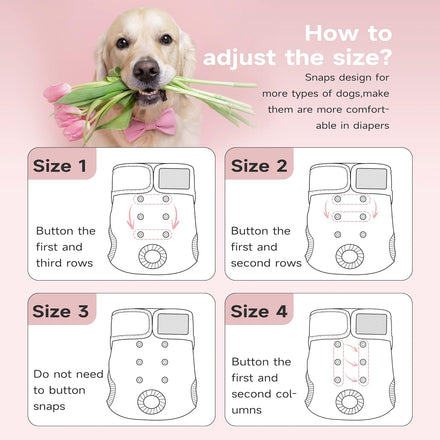 How to adjust the size?

Snaps design for more types of dogs,make them are more comfortable in diapers

Size 1

Button the first and third rows

Size 2

Button the first and second rows

Size 3

Do not need to button snaps

Size 4

Button the first and second columns