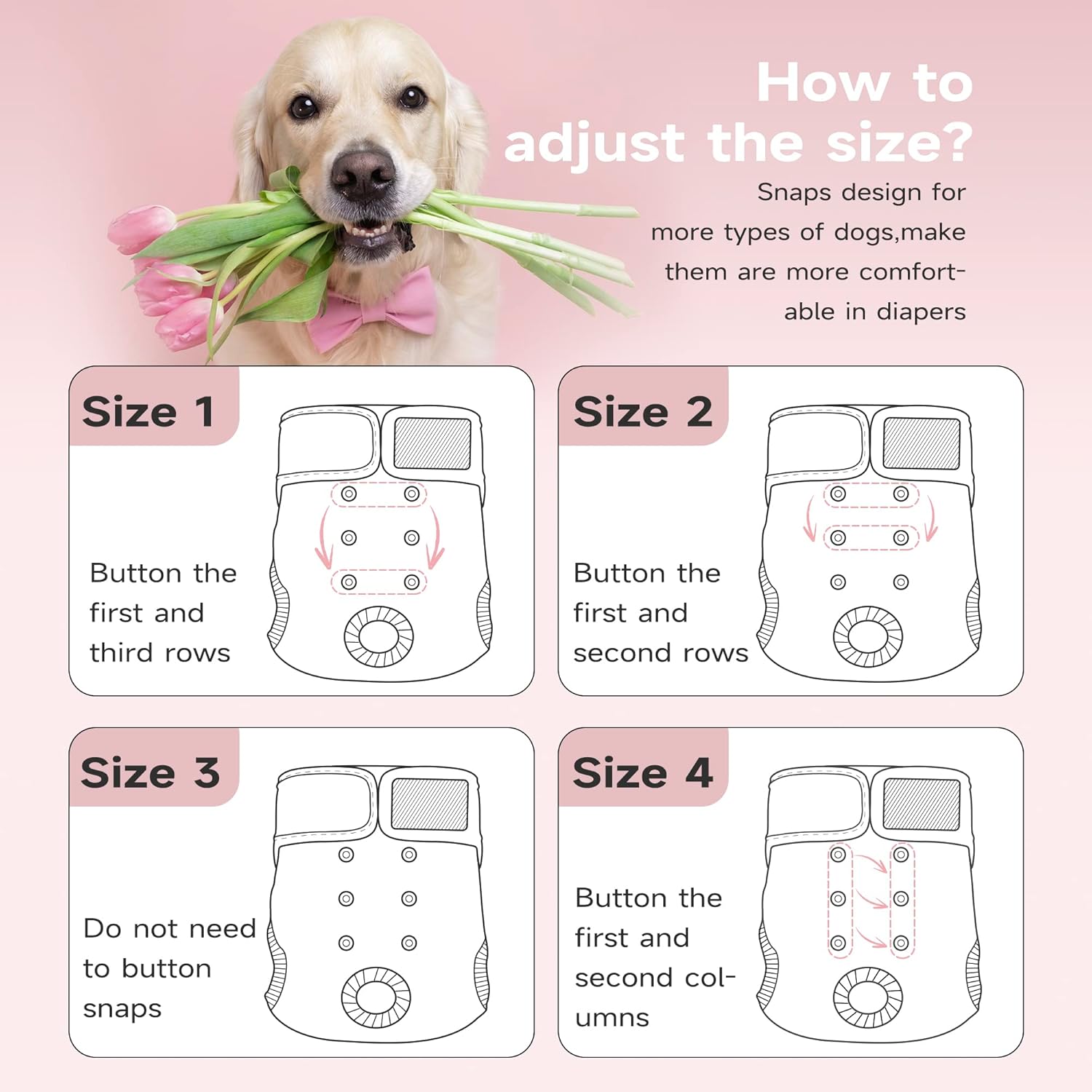 How to adjust the size?

Snaps design for more types of dogs,make them are more comfortable in diapers

Size 1

Button the first and third rows

Size 2

Button the first and second rows

Size 3

Do not need to button snaps

Size 4

Button the first and second columns