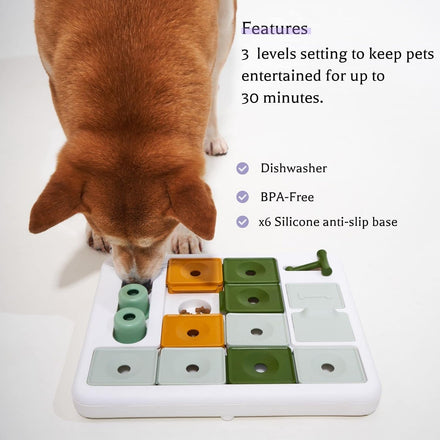 Features

3 levels setting to keep pets entertained for up to 30 minutes.

Dishwasher

BPA-Free

x6 Silicone anti-slip base