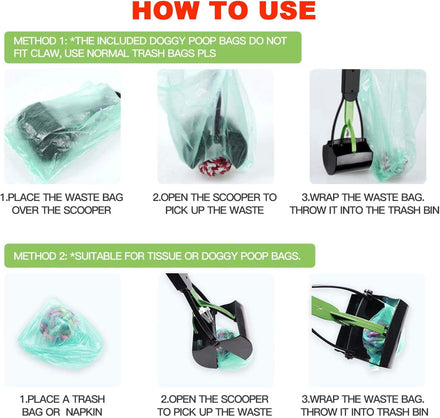 HOW TO USE

METHOD 1: *THE INCLUDED DOGGY POOP BAGS DO NOT FIT CLAW, USE NORMAL TRASH BAGS PLS

1.PLACE THE WASTE BAG OVER THE SCOOPER

2.OPEN THE SCOOPER TO PICK UP THE WASTE

3.WRAP THE WASTE BAG. THROW IT INTO THE TRASH BIN

METHOD 2: *SUITABLE FOR TISSUE OR DOGGY POOP BAGS.

1.PLACE A TRASH BAG OR NAPKIN

2.OPEN THE SCOOPER TO PICK UP THE WASTE

3.WRAP THE WASTE BAG. THROW IT INTO TRASH BIN