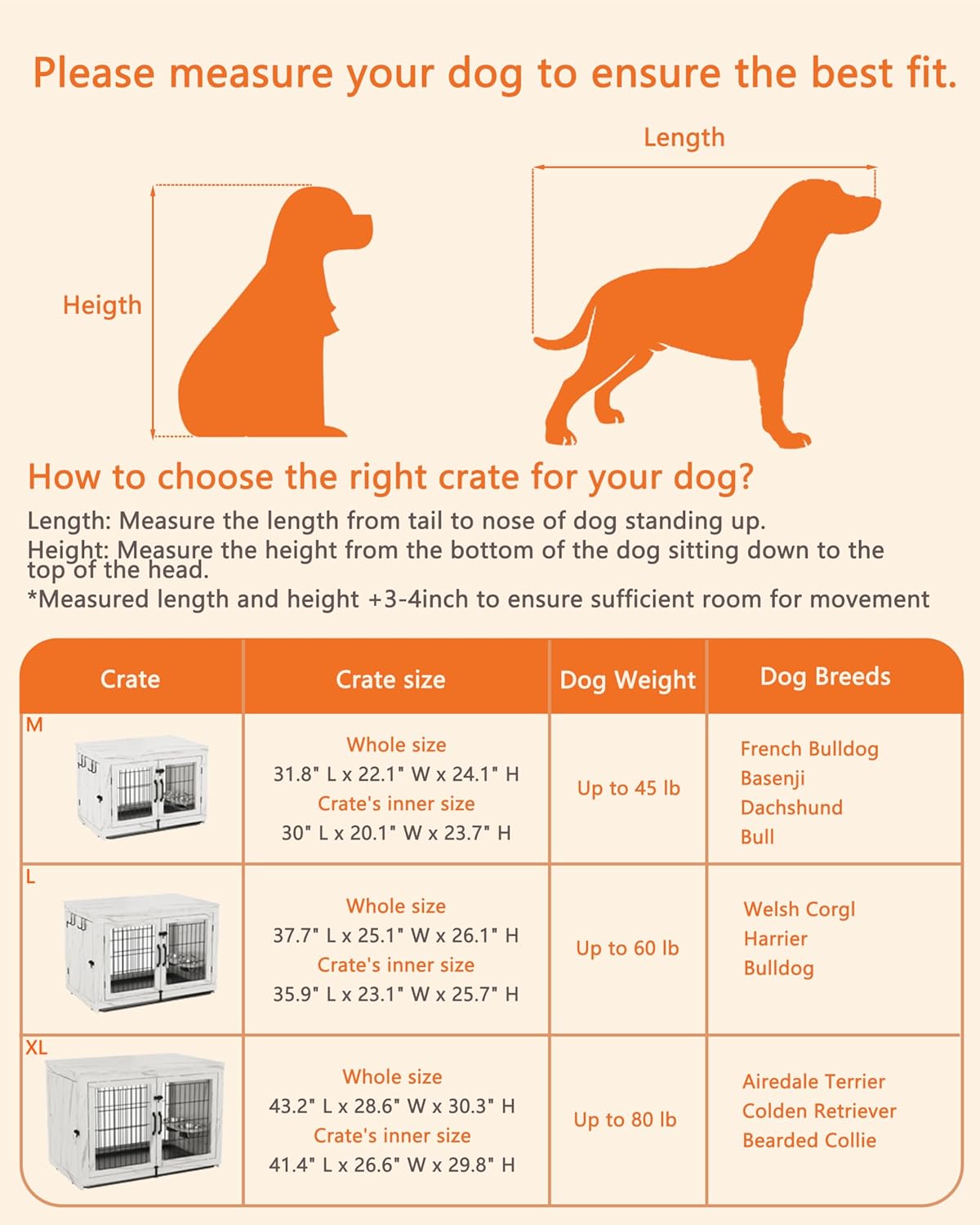 Please measure your dog to ensure the best fit.

Length

Heigth

How to choose the right crate for your dog?

Length: Measure the length from tail to nose of dog standing up.
Height: Measure the height from the bottom of the dog sitting down to the top of the head.
*Measured length and height +3-4inch to ensure sufficient room for movement

| Crate | Crate size | Dog Weight | Dog Breeds |
|---|---|---|---|
| M | Whole size 31.8" L x 22.1" W x 24.1" H Crate's inner size 30" L x 20.1" W x 23.7" H | Up to 45 lb | French Bulldog Basenji Dachshund Bull |
| L | Whole size 37.7" L x 25.1" W x 26.1" H Crate's inner size 35.9" L x 23.1" W x 25.7" H | Up to 60 lb | Welsh Corgl Harrier Bulldog |
| XL | Whole size 43.2" L x 28.6" W x 30.3" H Crate's inner size 41.4" L x 26.6" W x 29.8" H | Up to 80 lb | Airedale Terrier Colden Retriever Bearded Collie |