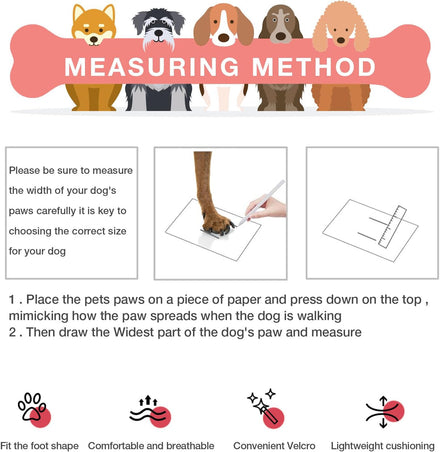 MEASURING METHOD

Please be sure to measure the width of your dog's paws carefully it is key to choosing the correct size for your dog

1 . Place the pets paws on a piece of paper and press down on the top , mimicking how the paw spreads when the dog is walking
2 . Then draw the Widest part of the dog's paw and measure

Fit the foot shape
Comfortable and breathable
Convenient Velcro
Lightweight cushioning