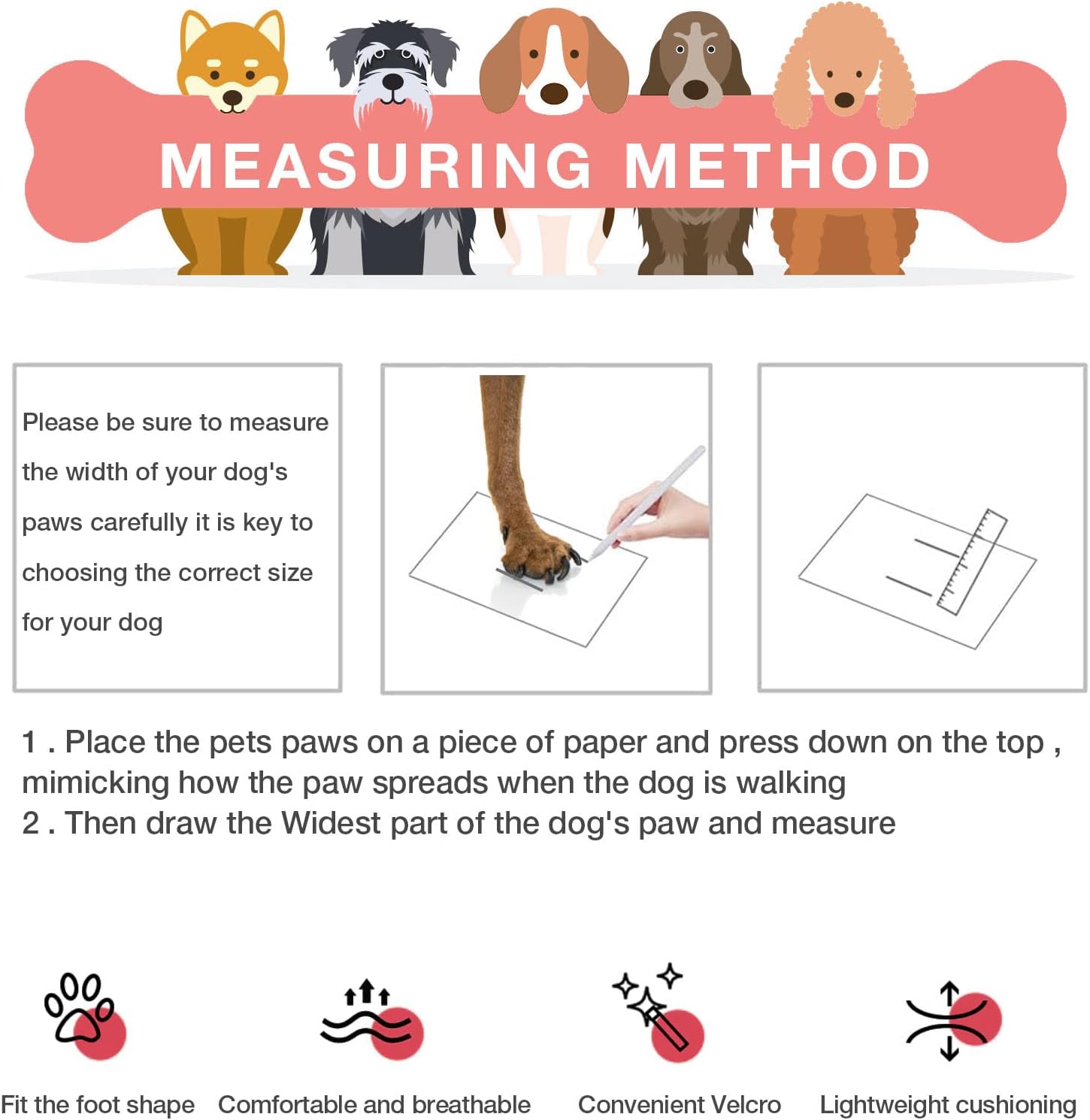 MEASURING METHOD

Please be sure to measure the width of your dog's paws carefully it is key to choosing the correct size for your dog

1 . Place the pets paws on a piece of paper and press down on the top , mimicking how the paw spreads when the dog is walking
2 . Then draw the Widest part of the dog's paw and measure

Fit the foot shape

Comfortable and breathable

Convenient Velcro

Lightweight cushioning