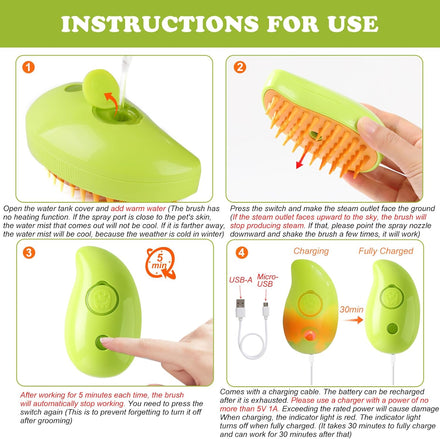 INSTRUCTIONS FOR USE

1

Open the water tank cover and add warm water (The brush has no heating function. If the spray port is close to the pet's skin, the water mist that comes out will not be cool. If it is farther away, the water mist will be cool, because the weather is cold in winter)

2

Press the switch and make the steam outlet face the ground (If the steam outlet faces upward to the sky, the brush will stop producing steam. If that, please point the spray nozzle downward and shake the brush a few times, it will work)

3

5 min

After working for 5 minutes each time, the brush will automatically stop working. You need to press the switch again (This is to prevent forgetting to turn it off after grooming)

4

Charging

Fully Charged

USB-A

Micro-USB

30min

Comes with a charging cable. The battery can be recharged after it is exhausted. Please use a charger with a power of no more than 5V 1A. Exceeding the rated power will cause damage When charging, the indicator light is red. The indicator light turns off when fully charged. (It takes 30 minutes to fully charge and can work for 30 minutes after that)