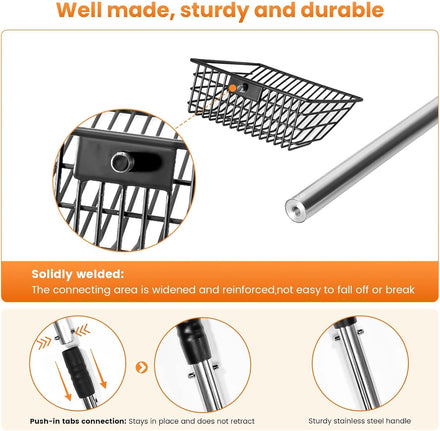 Well made, sturdy and durable

Solidly welded:
The connecting area is widened and reinforced,not easy to fall off or break

Push-in tabs connection: Stays in place and does not retract

Sturdy stainless steel handle