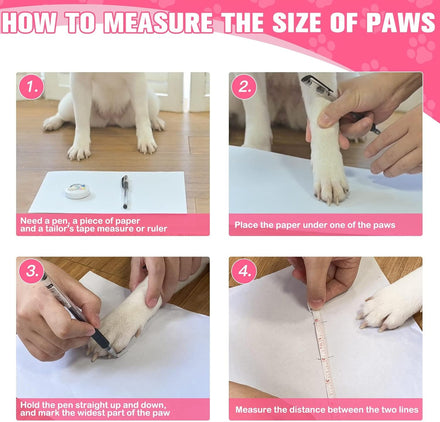 HOW TO MEASURE THE SIZE OF PAWS

1.

Need a pen, a piece of paper and a tailor's tape measure or ruler

2.

Place the paper under one of the paws

3.

Hold the pen straight up and down, and mark the widest part of the paw

4.

Measure the distance between the two lines