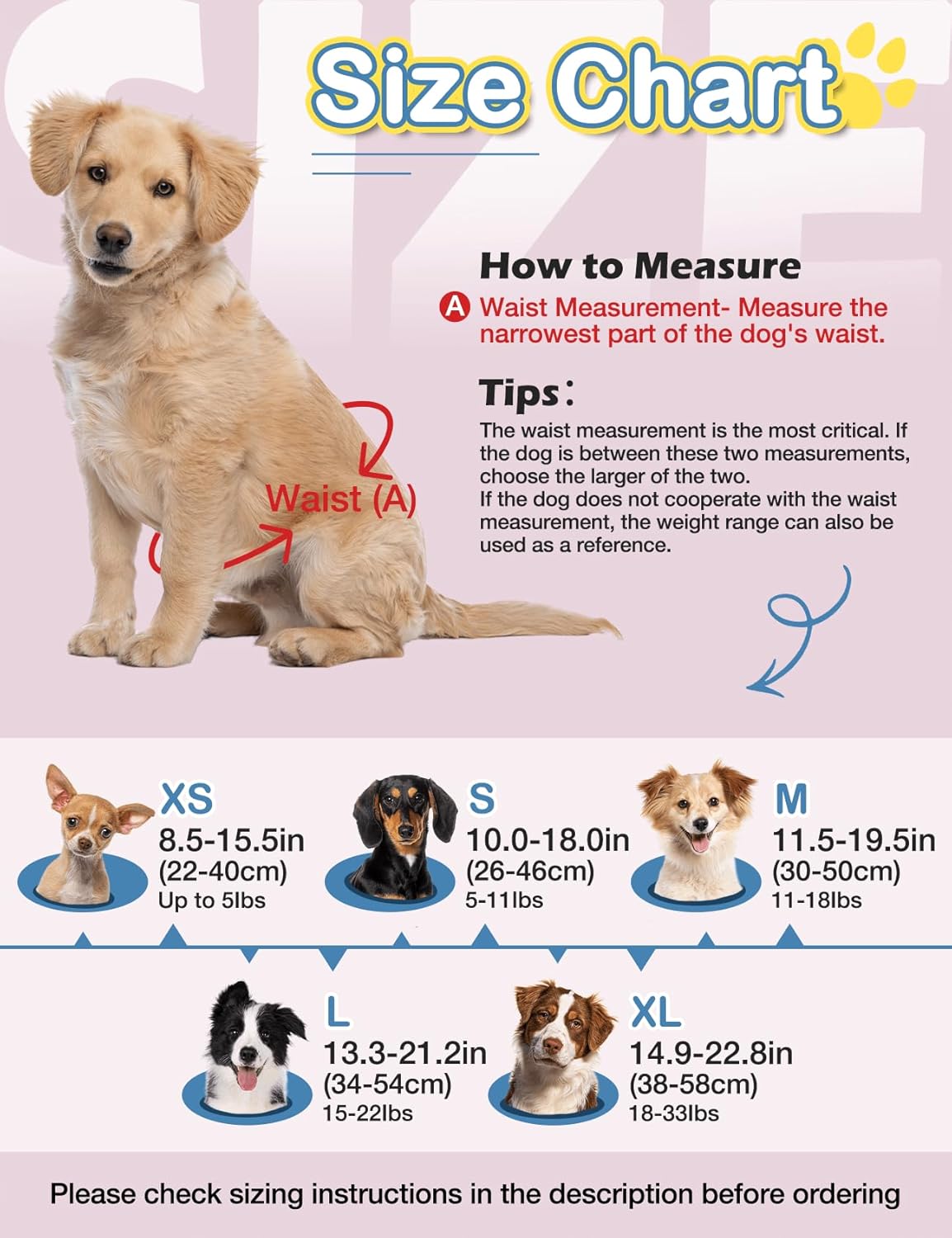 SIZE

Size Chart

How to Measure

A Waist Measurement- Measure the narrowest part of the dog's waist.

Tips:

The waist measurement is the most critical. If the dog is between these two measurements, choose the larger of the two.
If the dog does not cooperate with the waist measurement, the weight range can also be used as a reference.

Waist (A)

XS
8.5-15.5in
(22-40cm)
Up to 5lbs

S
10.0-18.0in
(26-46cm)
5-11lbs

M
11.5-19.5in
(30-50cm)
11-18lbs

L
13.3-21.2in
(34-54cm)
15-22lbs

XL
14.9-22.8in
(38-58cm)
18-33lbs

Please check sizing instructions in the description before ordering