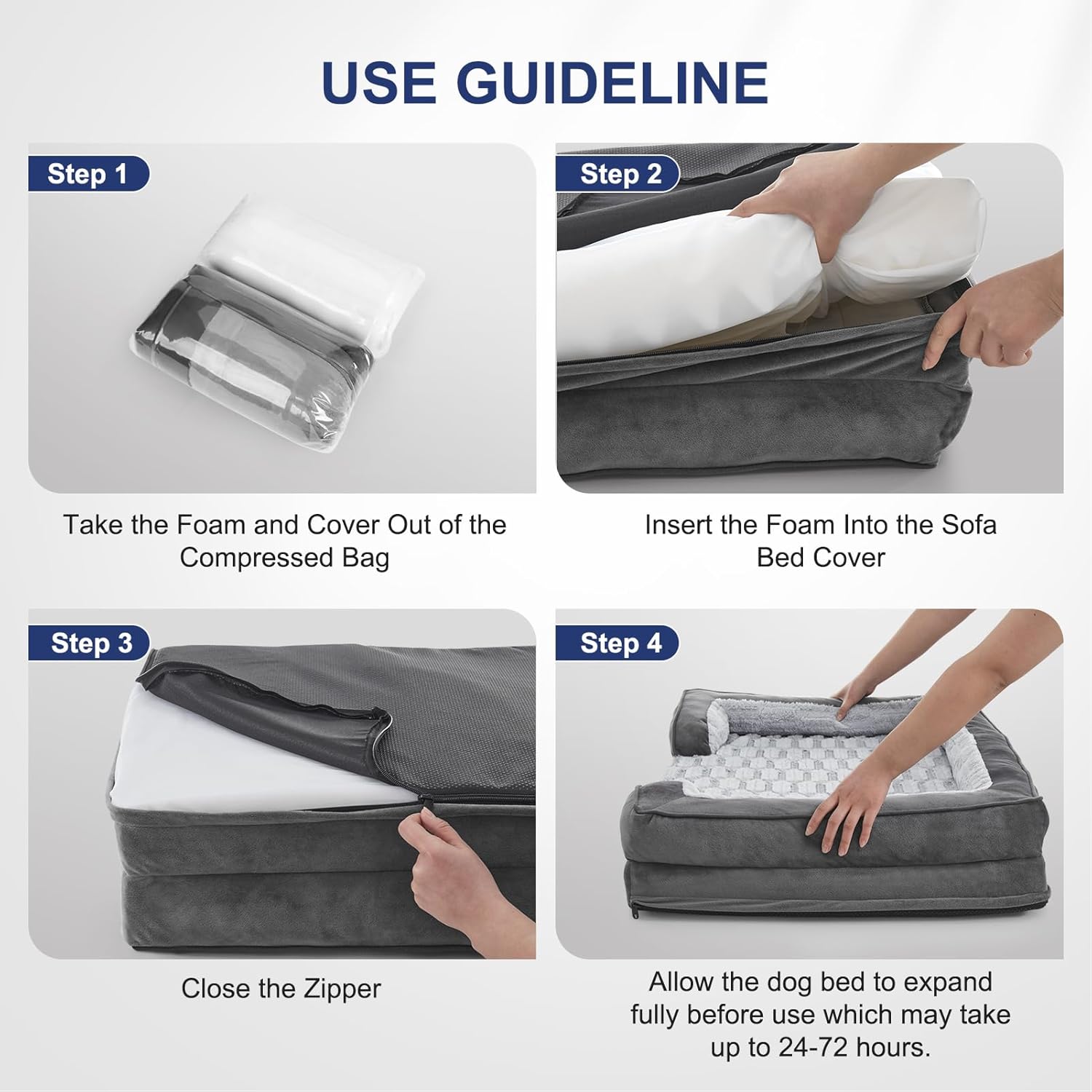 USE GUIDELINE

Step 1

Take the Foam and Cover Out of the Compressed Bag

Step 2

Insert the Foam Into the Sofa Bed Cover

Step 3

Close the Zipper

Step 4

Allow the dog bed to expand fully before use which may take up to 24-72 hours.