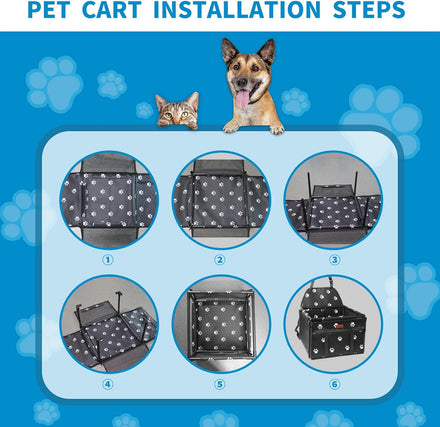 PET CART INSTALLATION STEPS

①

②

③

④

⑤

⑥