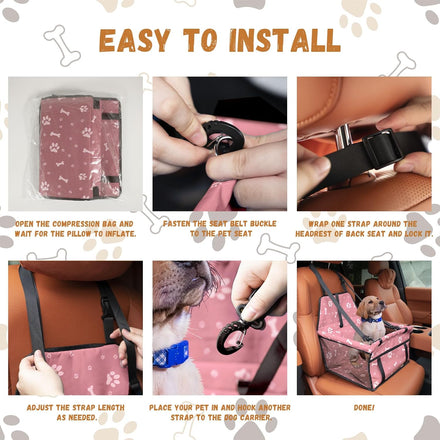 EASY TO INSTALL

OPEN THE COMPRESSION BAG AND WAIT FOR THE PILLOW TO INFLATE.

FASTEN THE SEAT BELT BUCKLE TO THE PET SEAT

WRAP ONE STRAP AROUND THE HEADREST OF BACK SEAT AND LOCK IT.

ADJUST THE STRAP LENGTH AS NEEDED.

PLACE YOUR PET IN AND HOOK ANOTHER STRAP TO THE DOG CARRIER.

DONE!