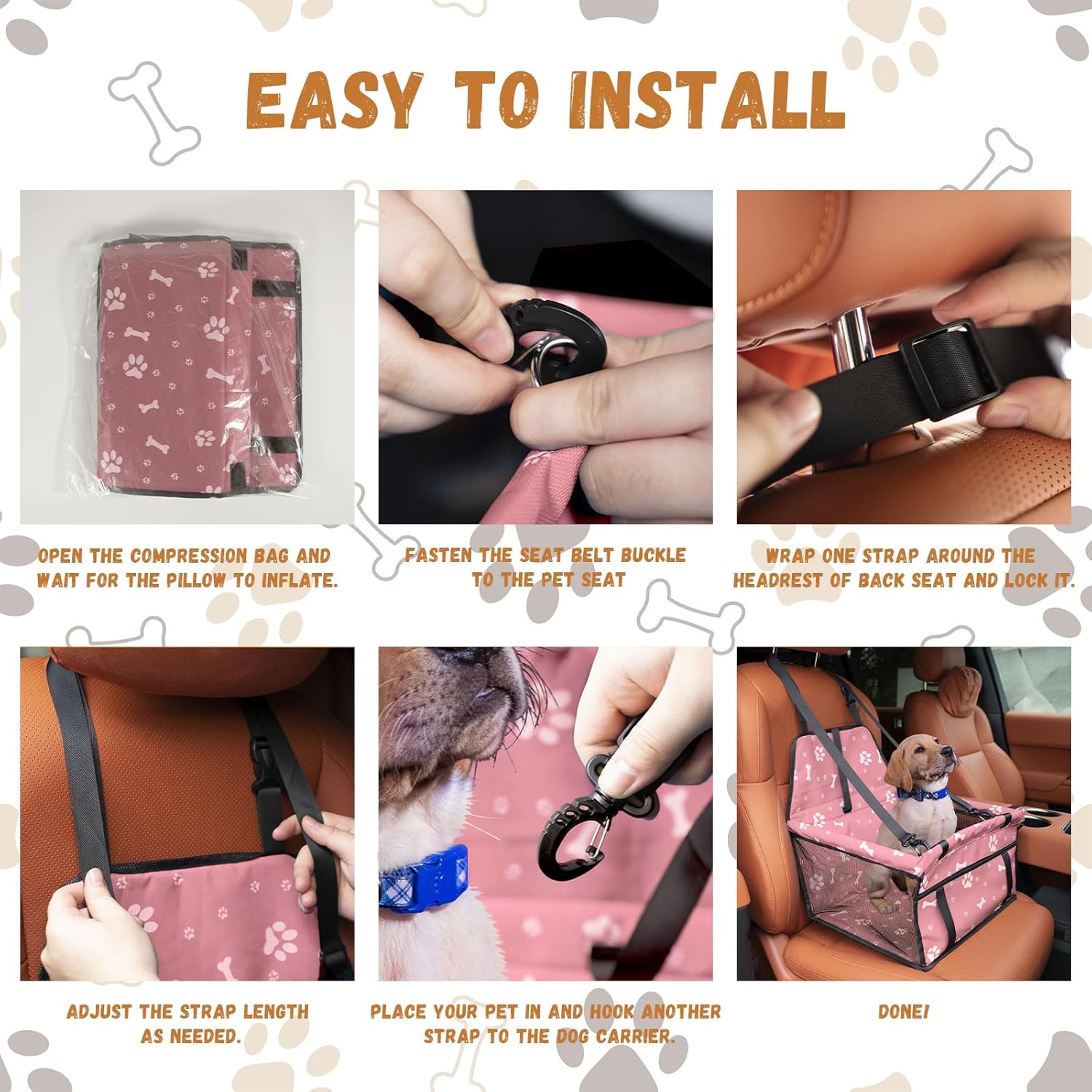 EASY TO INSTALL

OPEN THE COMPRESSION BAG AND WAIT FOR THE PILLOW TO INFLATE.

FASTEN THE SEAT BELT BUCKLE TO THE PET SEAT

WRAP ONE STRAP AROUND THE HEADREST OF BACK SEAT AND LOCK IT.

ADJUST THE STRAP LENGTH AS NEEDED.

PLACE YOUR PET IN AND HOOK ANOTHER STRAP TO THE DOG CARRIER.

DONE!