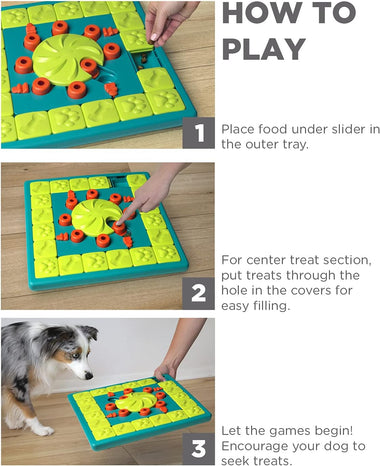 HOW TO PLAY

1

Place food under slider in the outer tray.

2

For center treat section, put treats through the hole in the covers for easy filling.

3

Let the games begin! Encourage your dog to seek treats.