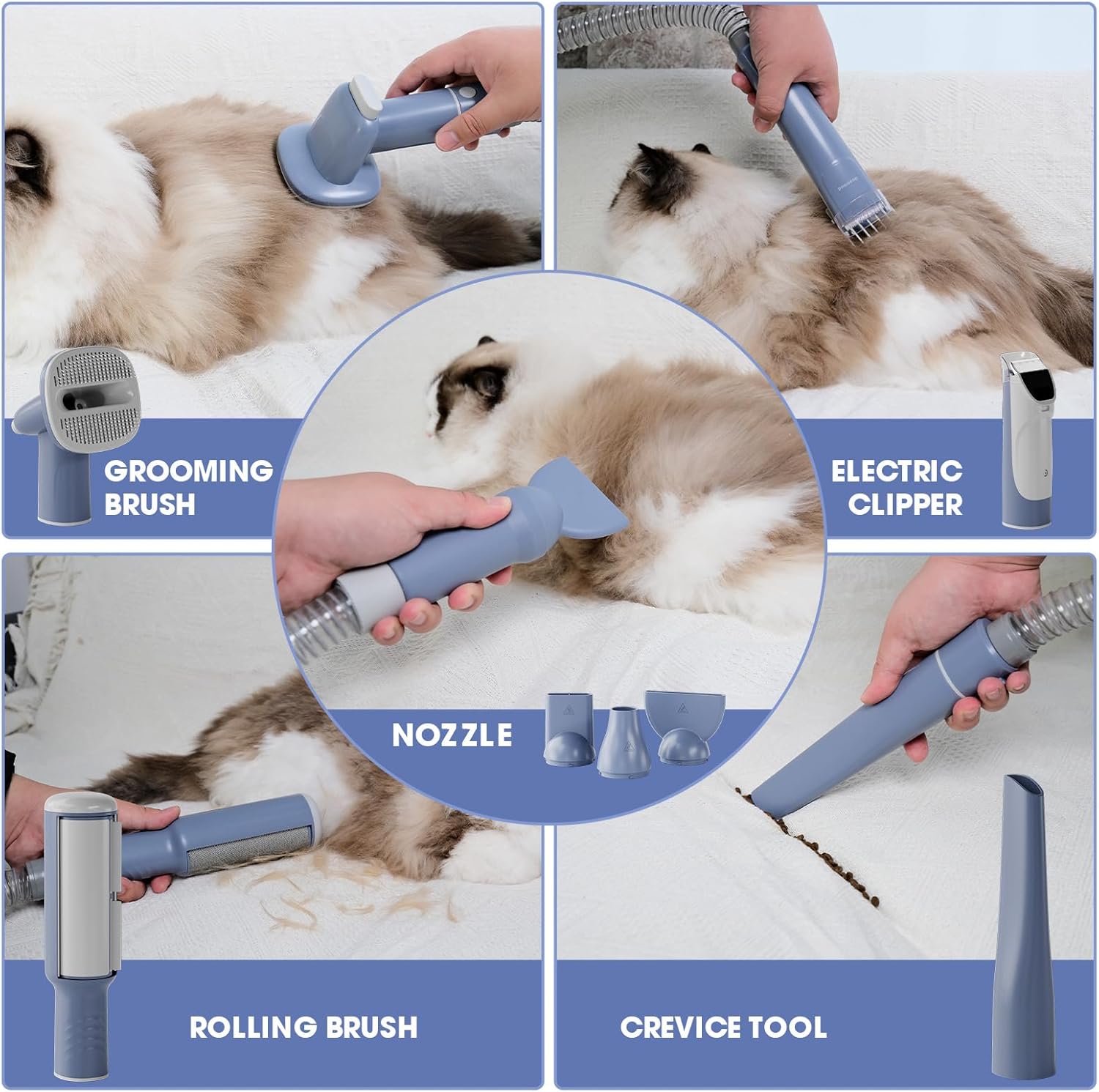 GROOMING BRUSH

ELECTRIC CLIPPER

NOZZLE

ROLLING BRUSH

CREVICE TOOL