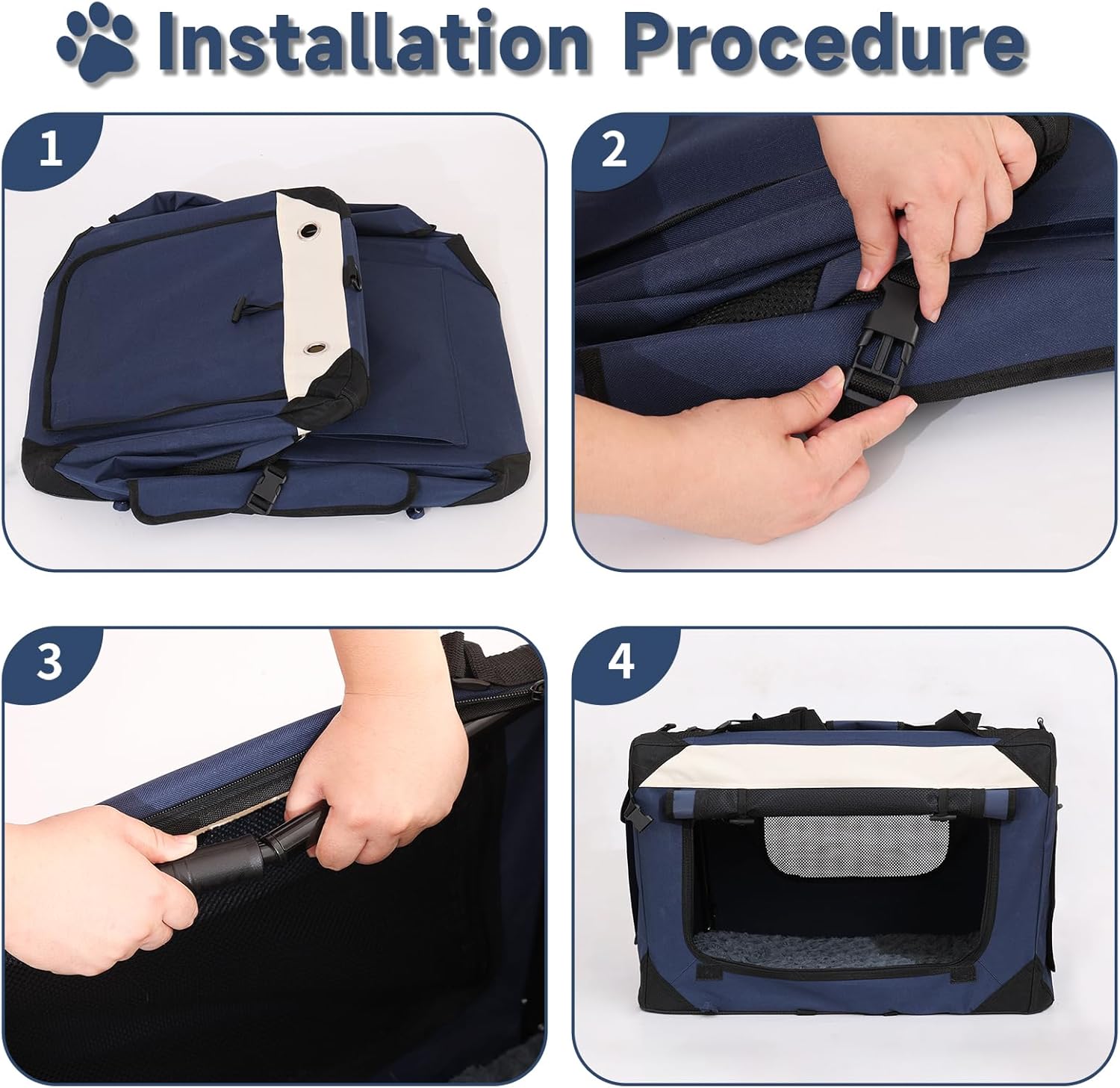 Installation Procedure

1

2

3

4