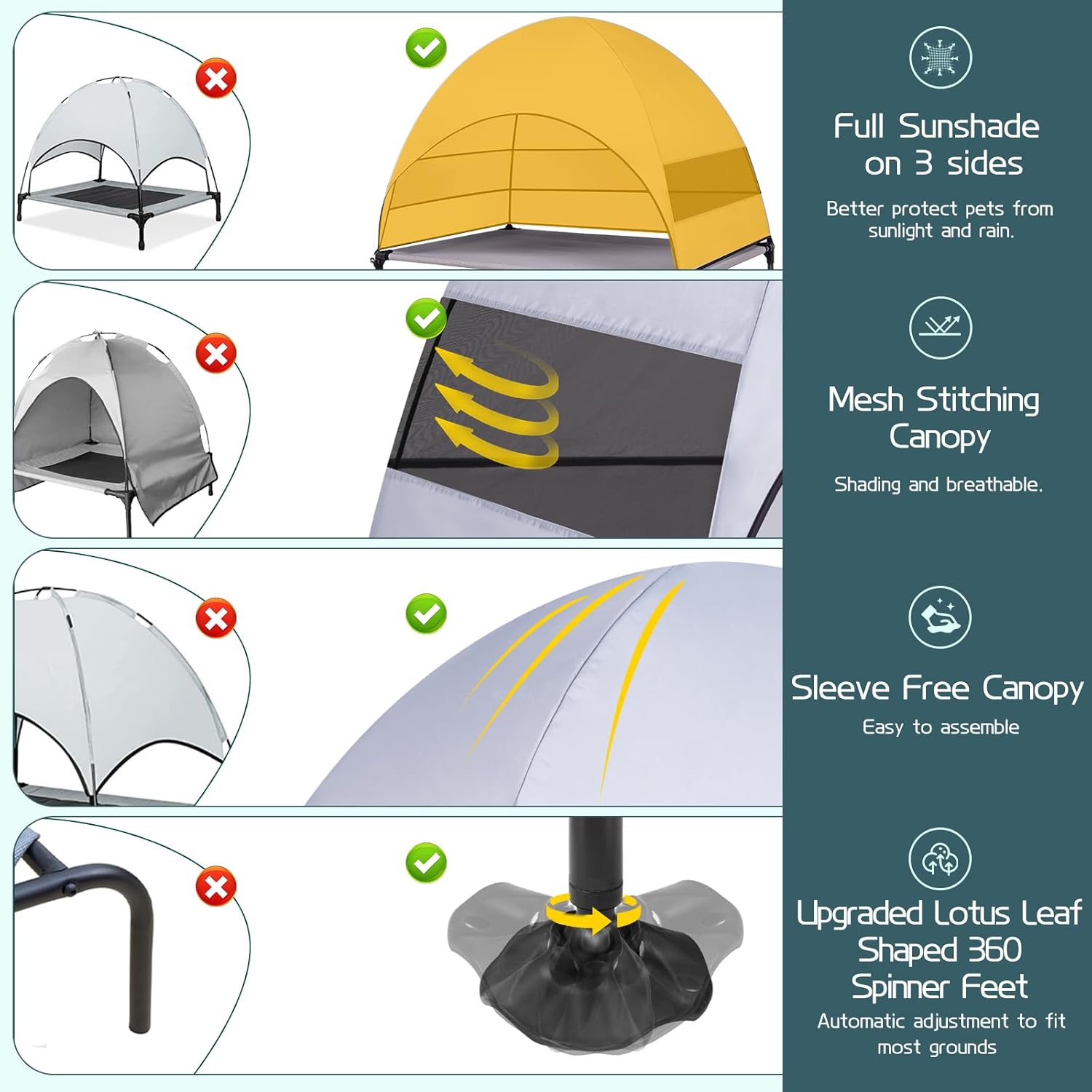 Full Sunshade on 3 sides

Better protect pets from sunlight and rain.

Mesh Stitching Canopy

Shading and breathable.

Sleeve Free Canopy

Easy to assemble

Upgraded Lotus Leaf Shaped 360 Spinner Feet

Automatic adjustment to fit most grounds