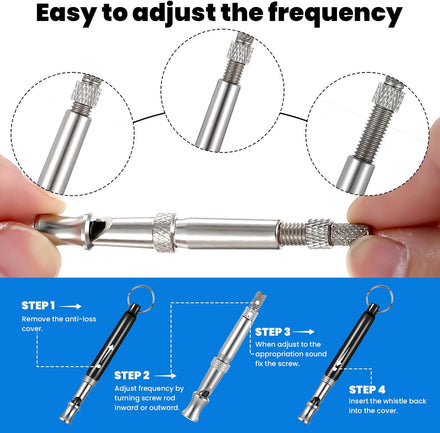 Easy to adjust the frequency

STEP 1
Remove the anti-loss cover.

STEP 2
Adjust frequency by turning screw rod inward or outward.

STEP 3
When adjust to the appropriation sound fix the screw.

STEP 4
Insert the whistle back into the cover.