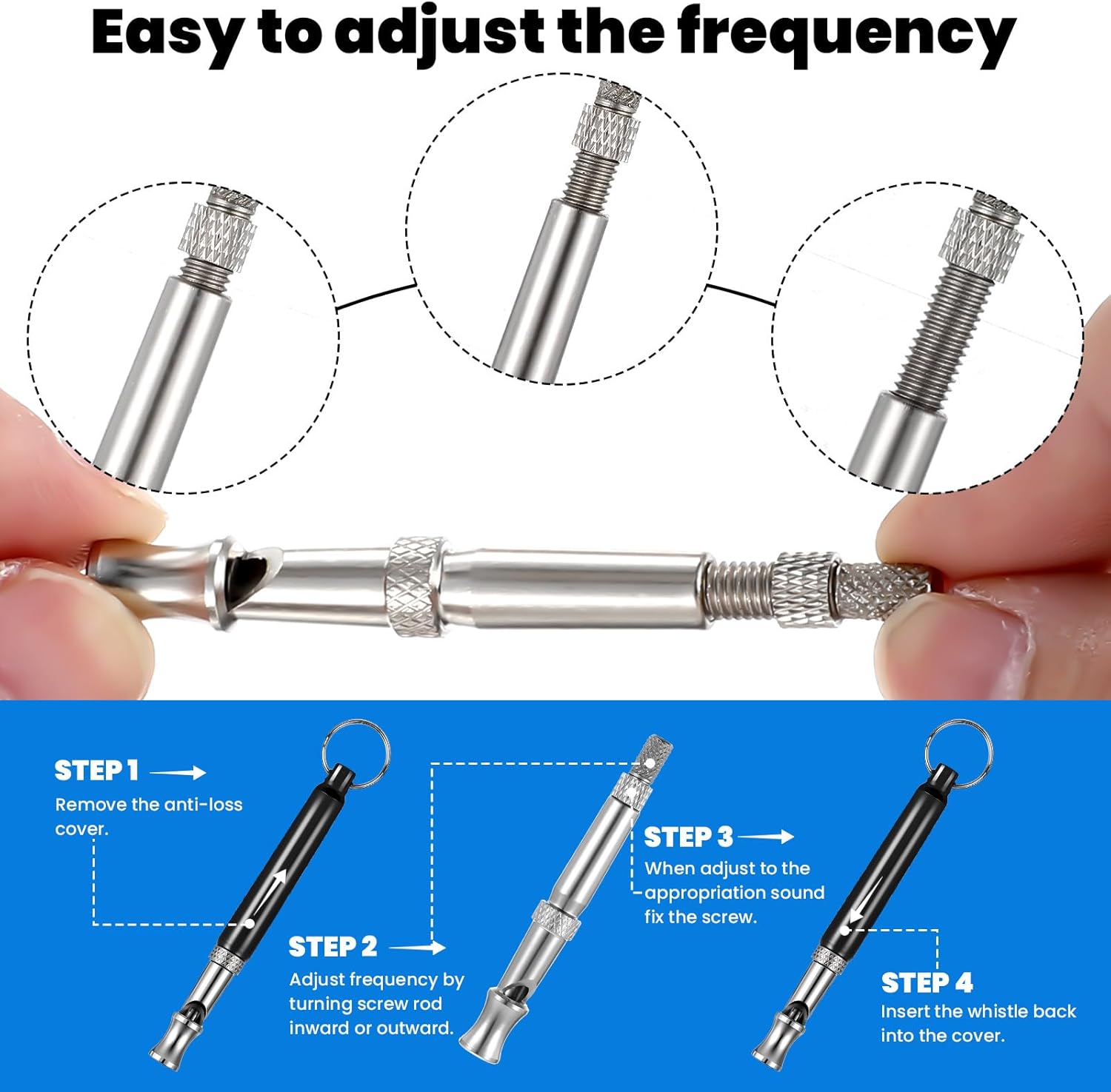 Easy to adjust the frequency

STEP 1
Remove the anti-loss cover.

STEP 2
Adjust frequency by turning screw rod inward or outward.

STEP 3
When adjust to the appropriation sound fix the screw.

STEP 4
Insert the whistle back into the cover.