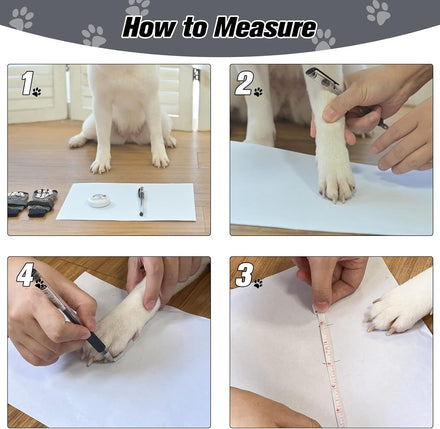 How to Measure

1

2

4

3