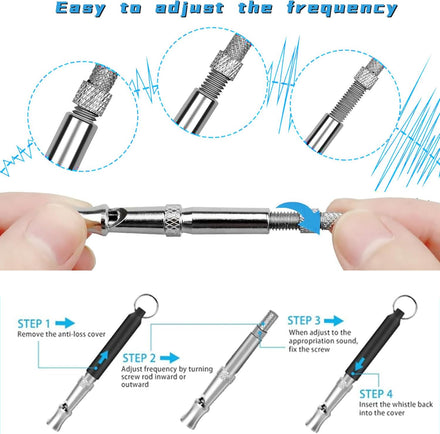 Easy to adjust the frequency

STEP 1
Remove the anti-loss cover

STEP 2
Adjust frequency by turning screw rod inward or outward

STEP 3
When adjust to the appropriation sound, fix the screw

STEP 4
Insert the whistle back into the cover