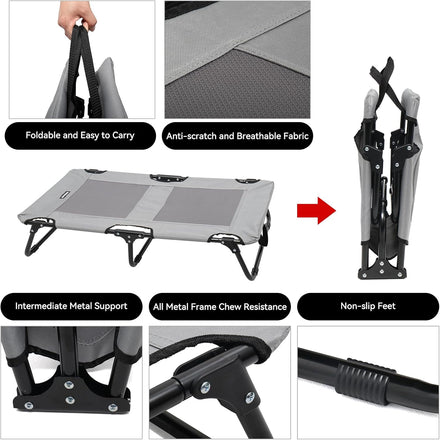 Foldable and Easy to Carry

Anti-scratch and Breathable Fabric

Intermediate Metal Support

All Metal Frame Chew Resistance

Non-slip Feet