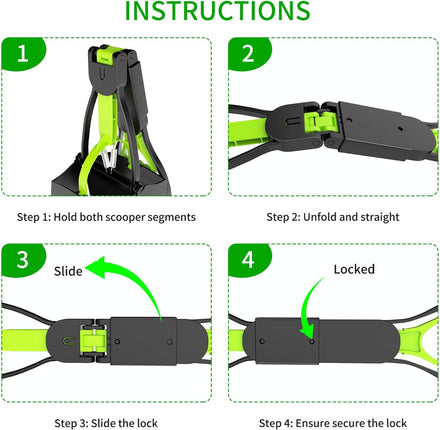 INSTRUCTIONS

1

Step 1: Hold both scooper segments

2

Step 2: Unfold and straight

3

Slide

Step 3: Slide the lock

4

Locked

Step 4: Ensure secure the lock