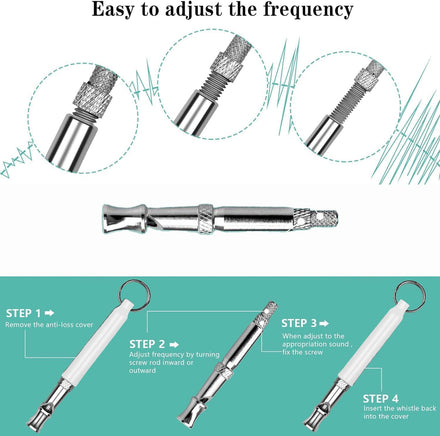 Easy to adjust the frequency

STEP 1 ➡
Remove the anti-loss cover

STEP 2 ➡
Adjust frequency by turning screw rod inward or outward

STEP 3 ➡
When adjust to the appropriation sound , fix the screw

STEP 4
Insert the whistle back into the cover