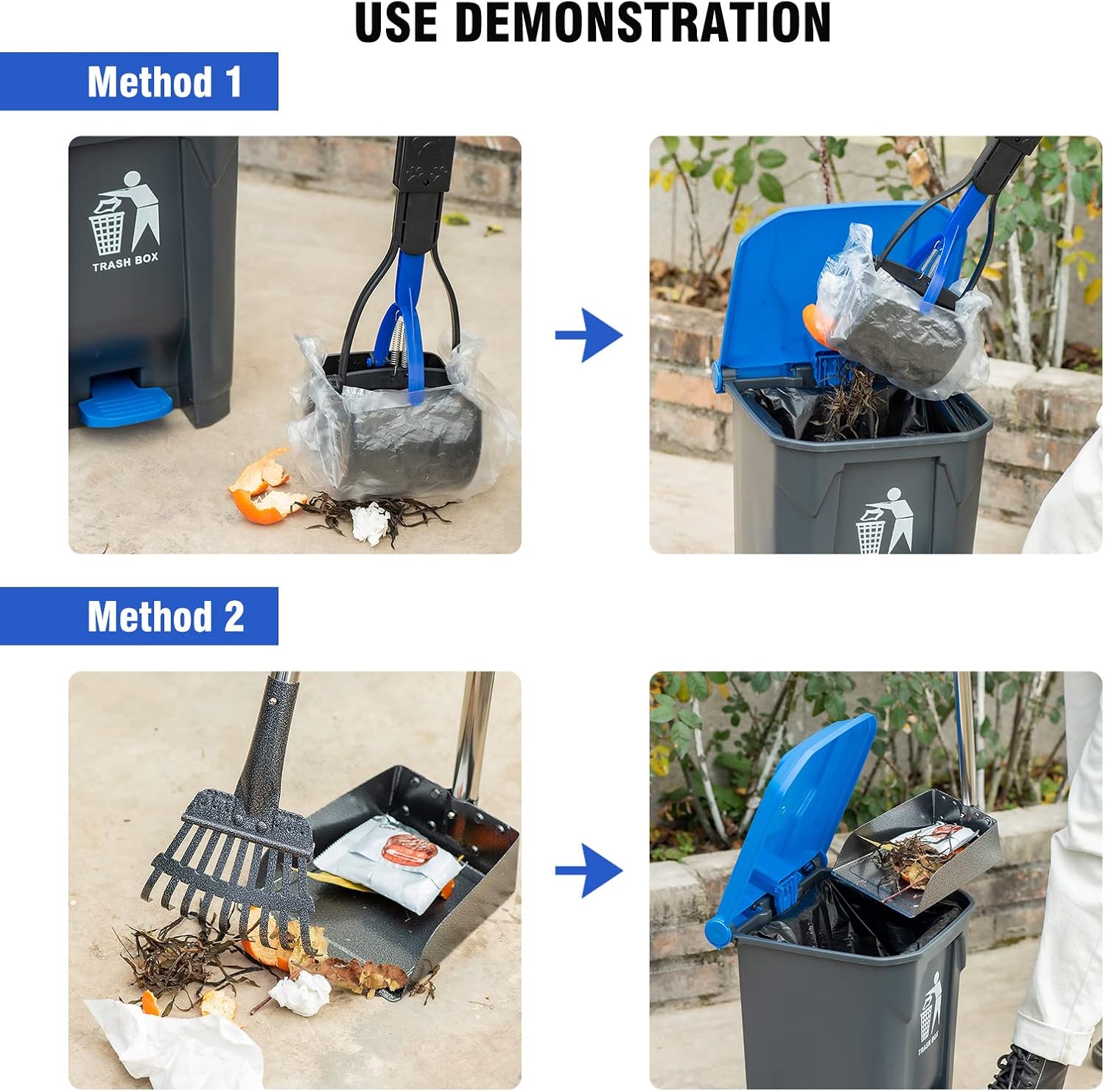 USE DEMONSTRATION

Method 1

TRASH BOX

Method 2

TRASH BOX