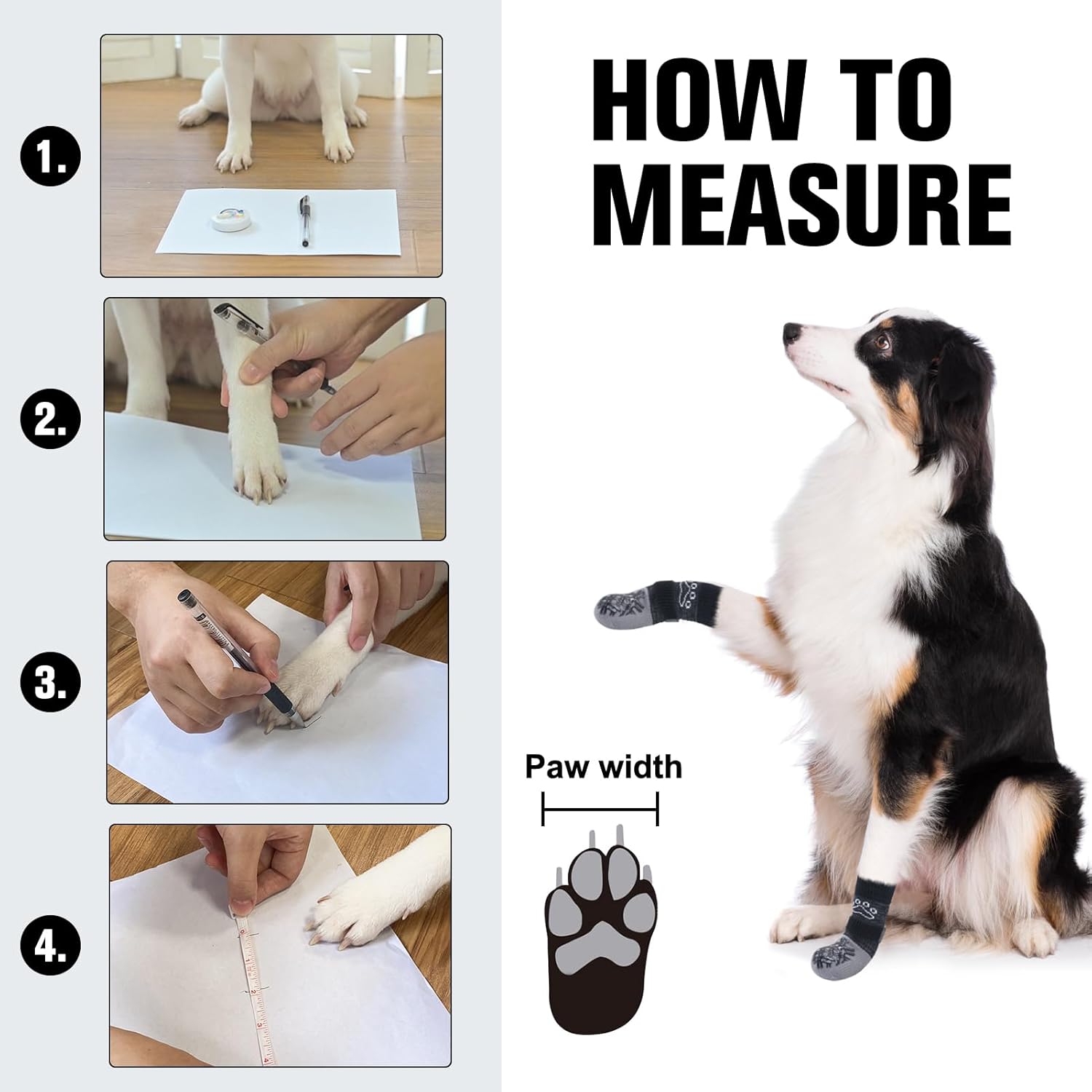 1.

2.

3.

4.

HOW TO MEASURE

Paw width