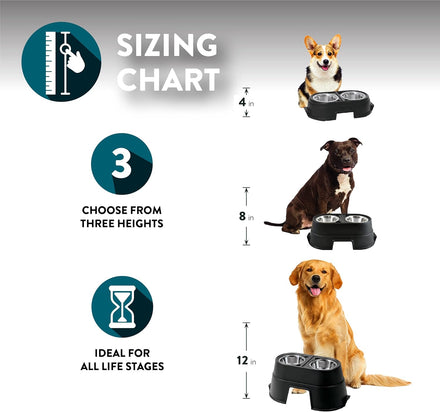 SIZING CHART

4 in

3

CHOOSE FROM THREE HEIGHTS

8 in

IDEAL FOR ALL LIFE STAGES

12 in