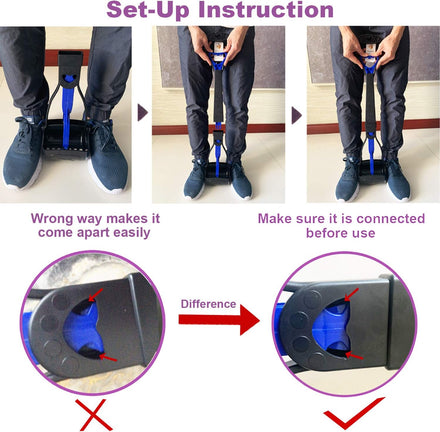 Set-Up Instruction

Wrong way makes it come apart easily

Make sure it is connected before use

Difference