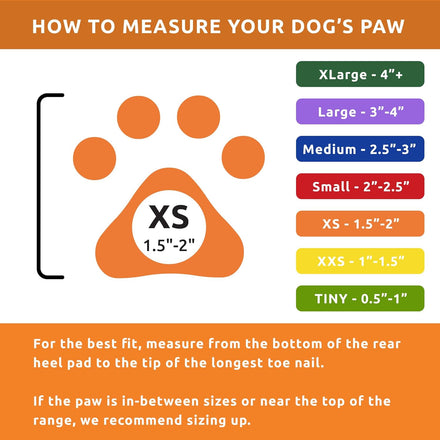 HOW TO MEASURE YOUR DOG'S PAW

XS
1.5"-2"

XLarge - 4"+

Large - 3"-4"

Medium - 2.5"-3"

Small - 2"-2.5"

XS - 1.5"-2"

XXS - 1"-1.5"

TINY - 0.5"-1"

For the best fit, measure from the bottom of the rear heel pad to the tip of the longest toe nail.

If the paw is in-between sizes or near the top of the range, we recommend sizing up.