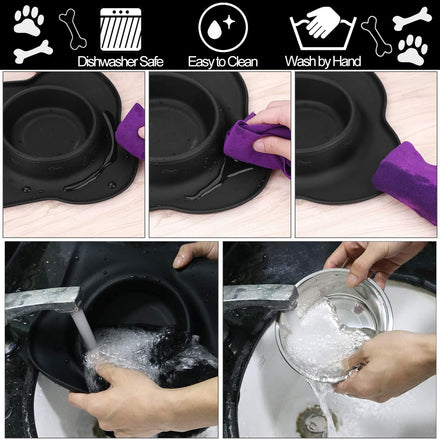 Dishwasher Safe
Easy to Clean
Wash by Hand