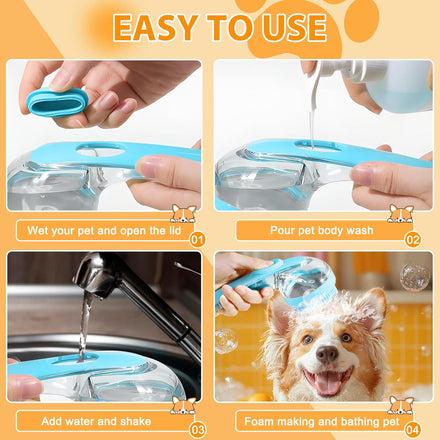 EASY TO USE

Wet your pet and open the lid
01

Pour pet body wash
02

Add water and shake
03

Foam making and bathing pet
04