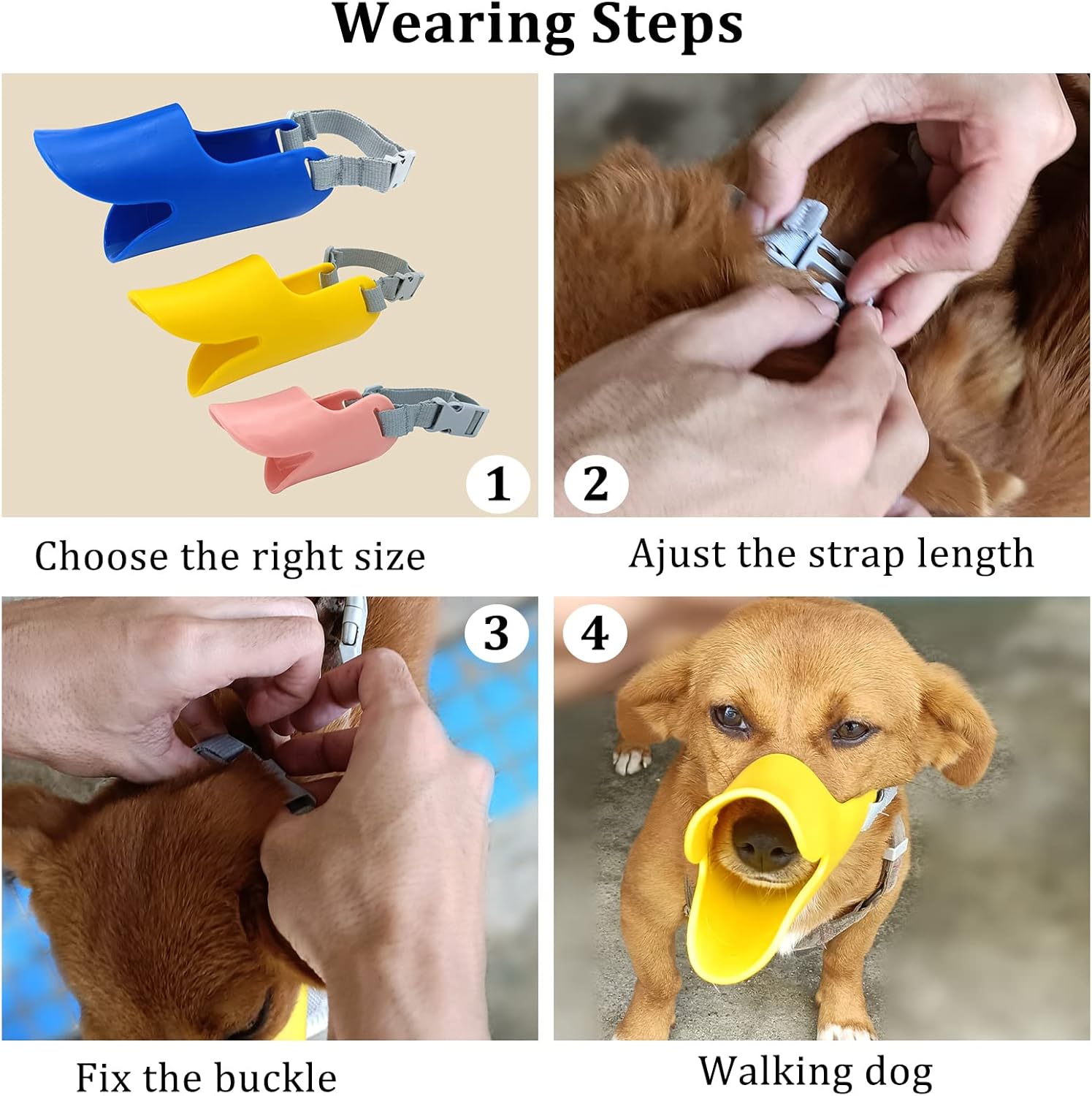 Wearing Steps

1

2

Choose the right size

Ajust the strap length

3

4

Fix the buckle

Walking dog