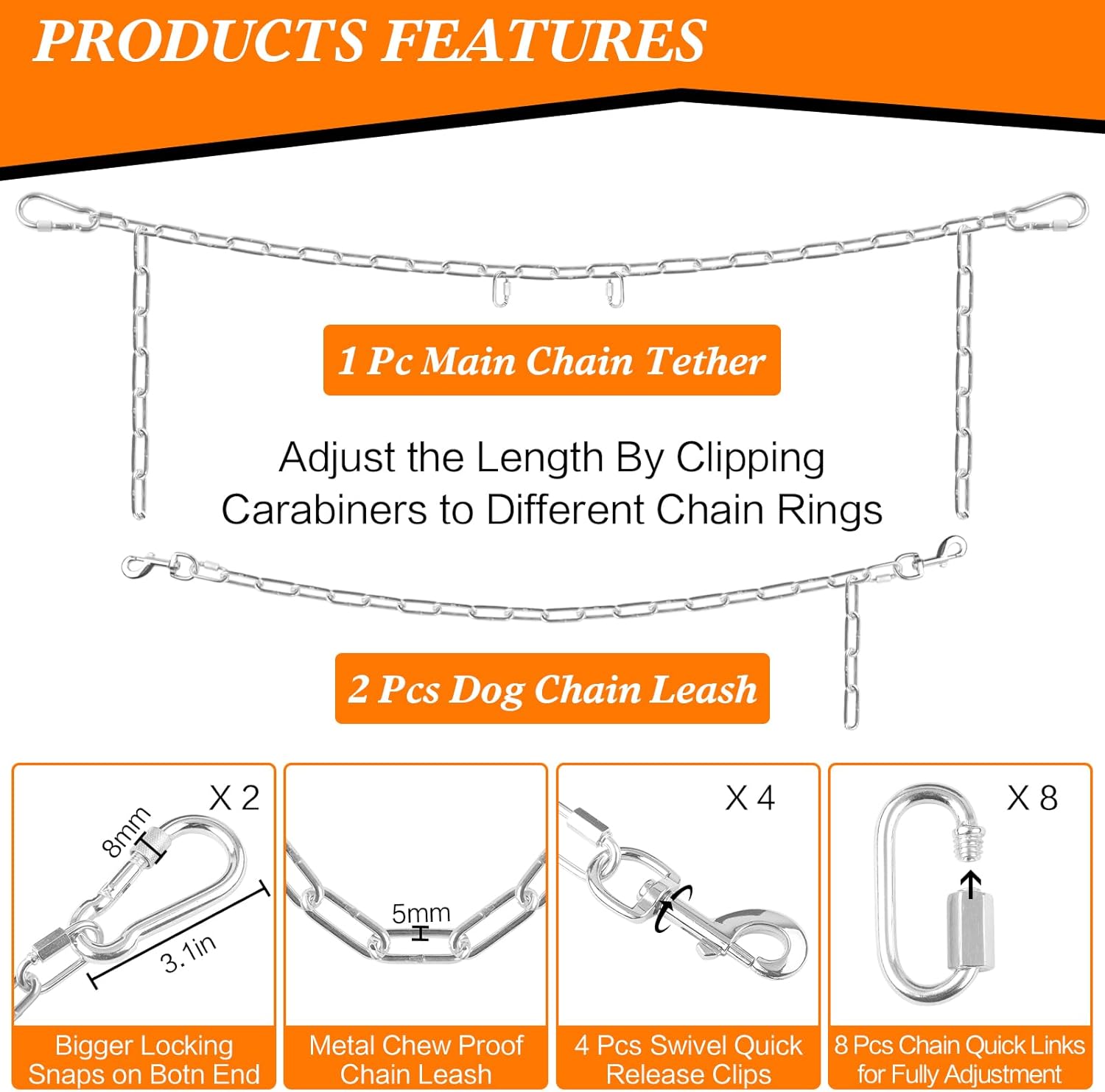 PRODUCTS FEATURES

1 Pc Main Chain Tether

Adjust the Length By Clipping Carabiners to Different Chain Rings

2 Pcs Dog Chain Leash

X 2

8mm

3.1in

Bigger Locking Snaps on Botn End

5mm

Metal Chew Proof Chain Leash

X 4

4 Pcs Swivel Quick Release Clips

X 8

8 Pcs Chain Quick Links for Fully Adjustment