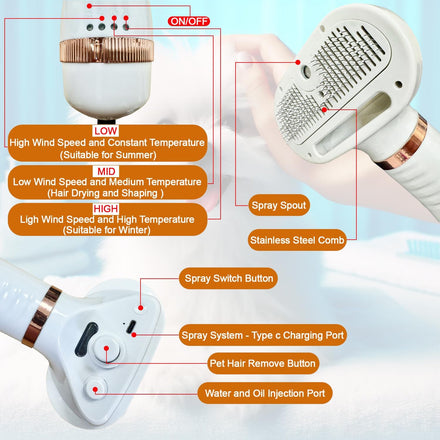 ON/OFF

LOW
High Wind Speed and Constant Temperature
(Suitable for Summer)

MID
Low Wind Speed and Medium Temperature
(Hair Drying and Shaping )

HIGH
Ligh Wind Speed and High Temperature
(Suitable for Winter)

Spray Spout

Stainless Steel Comb

Spray Switch Button

Spray System - Type c Charging Port

Pet Hair Remove Button

Water and Oil Injection Port