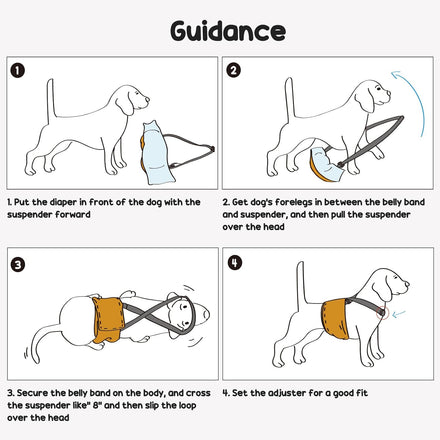 Guidance

1

1. Put the diaper in front of the dog with the suspender forward

2

2. Get dog's forelegs in between the belly band and suspender, and then pull the suspender over the head

3

3. Secure the belly band on the body, and cross the suspender like" 8" and then slip the loop over the head

4

4. Set the adjuster for a good fit