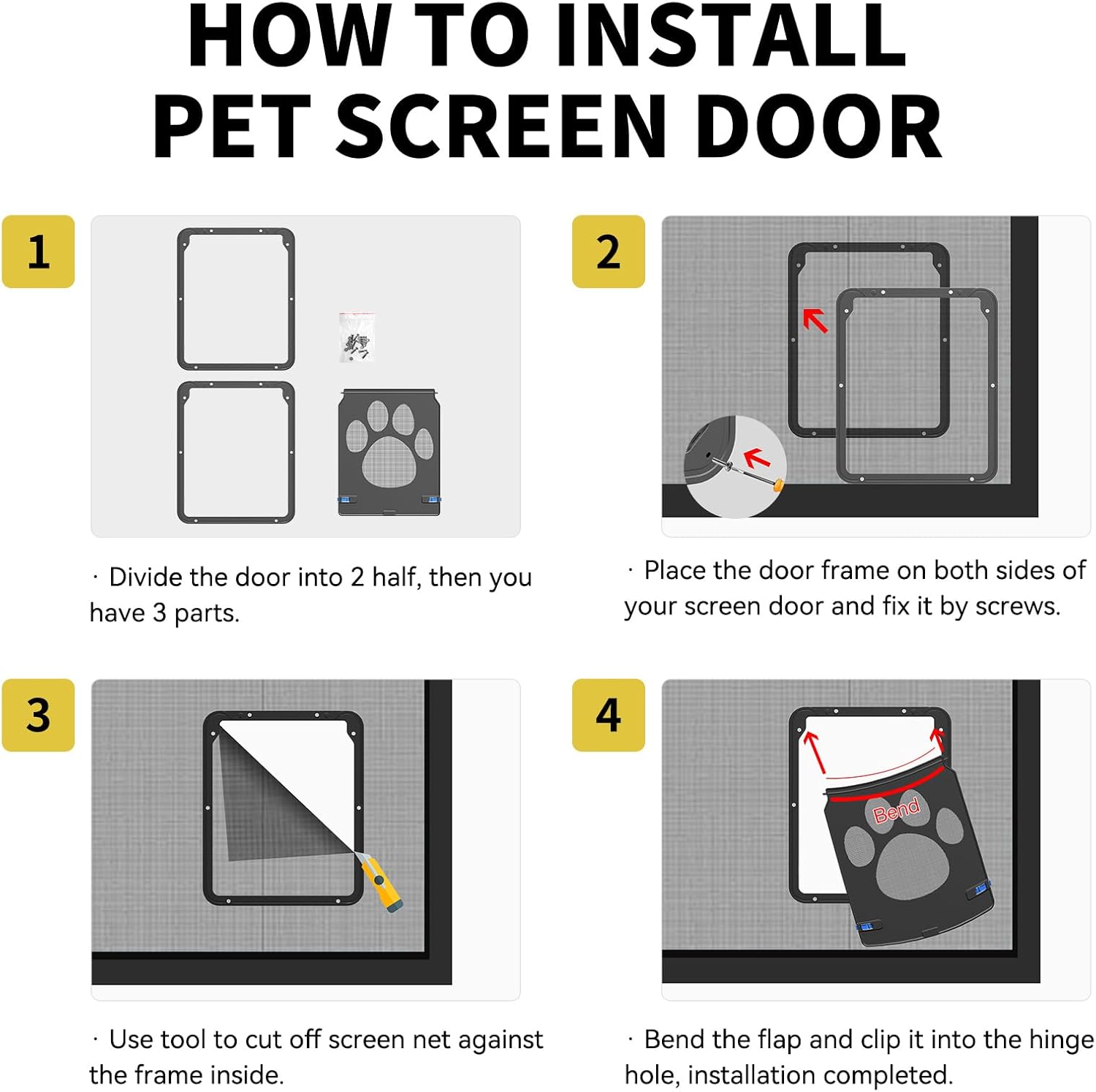 HOW TO INSTALL PET SCREEN DOOR

1

· Divide the door into 2 half, then you have 3 parts.

2

· Place the door frame on both sides of your screen door and fix it by screws.

3

· Use tool to cut off screen net against the frame inside.

4

Bend

· Bend the flap and clip it into the hinge hole, installation completed.