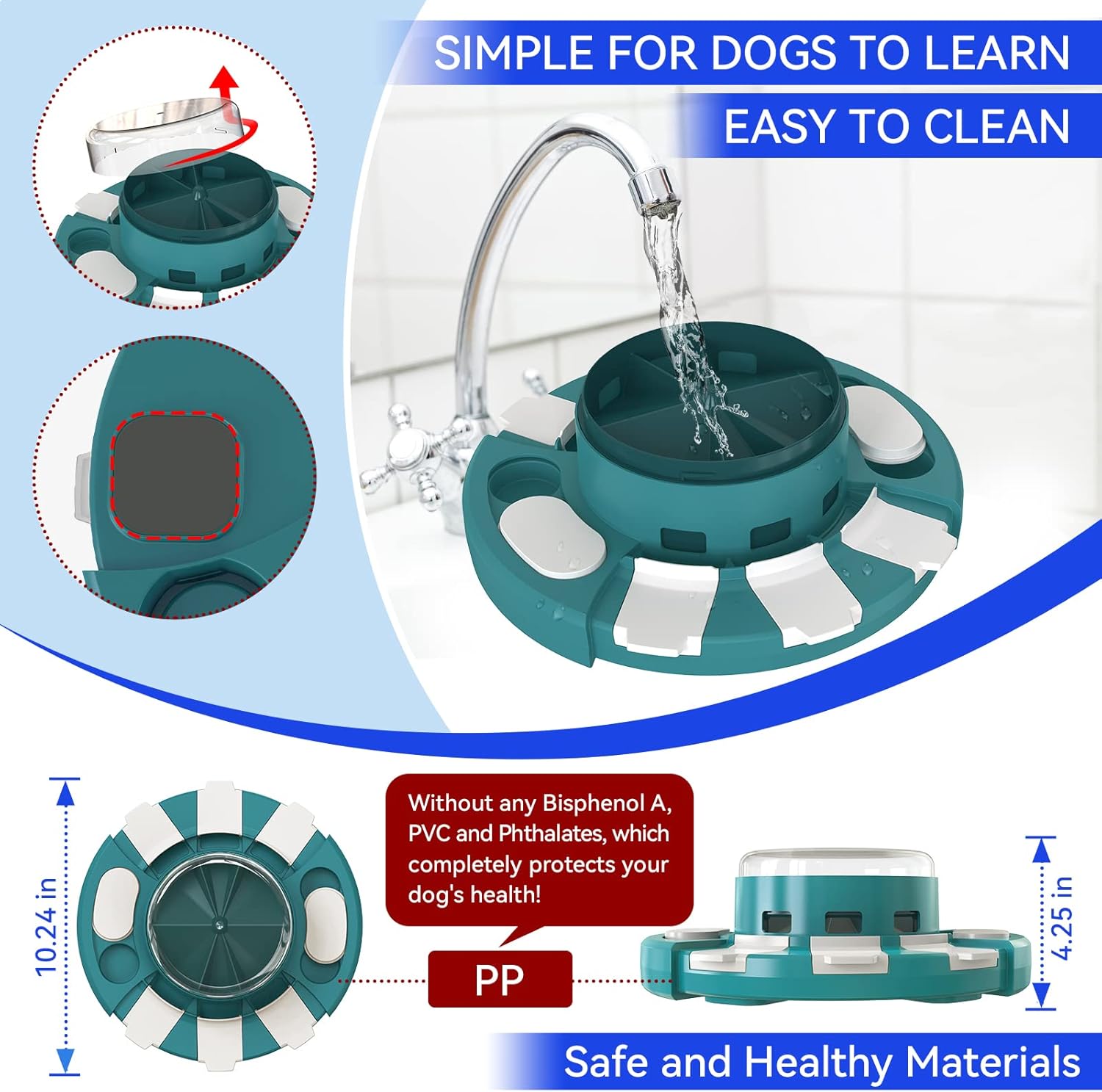 SIMPLE FOR DOGS TO LEARN

EASY TO CLEAN

10.24 in

Without any Bisphenol A, PVC and Phthalates, which completely protects your dog's health!

PP

4.25 in

Safe and Healthy Materials