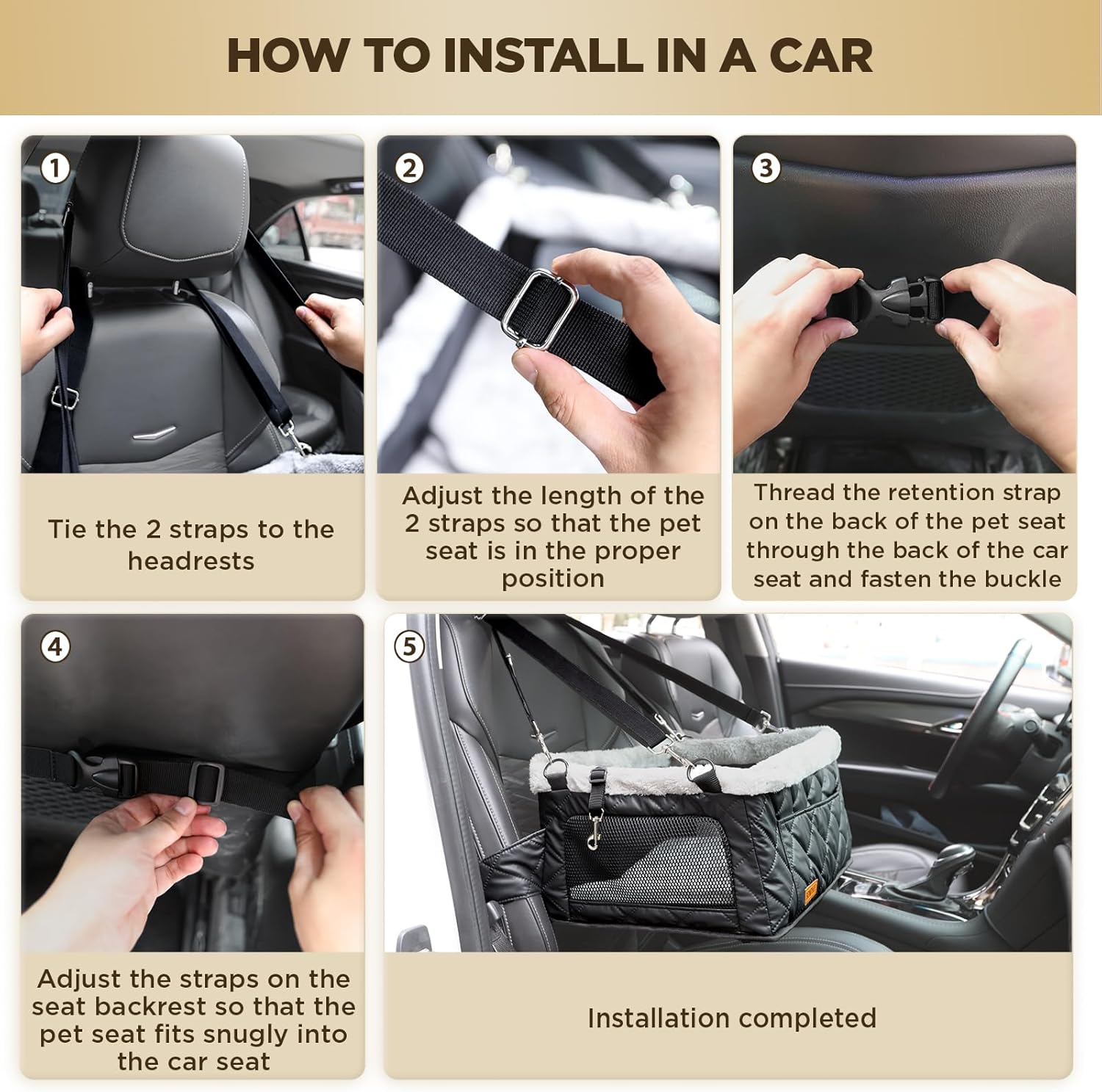 HOW TO INSTALL IN A CAR

1
Tie the 2 straps to the headrests

2
Adjust the length of the 2 straps so that the pet seat is in the proper position

3
Thread the retention strap on the back of the pet seat through the back of the car seat and fasten the buckle

4
Adjust the straps on the seat backrest so that the pet seat fits snugly into the car seat

5
Installation completed