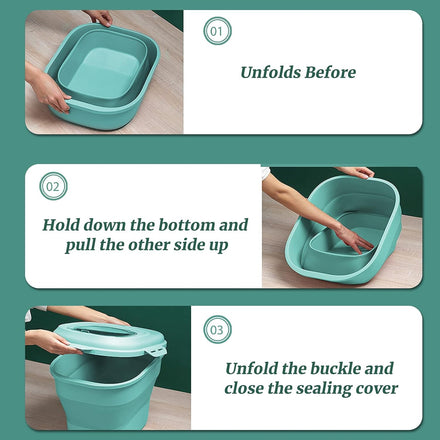 01

Unfolds Before

02

Hold down the bottom and pull the other side up

03

Unfold the buckle and close the sealing cover