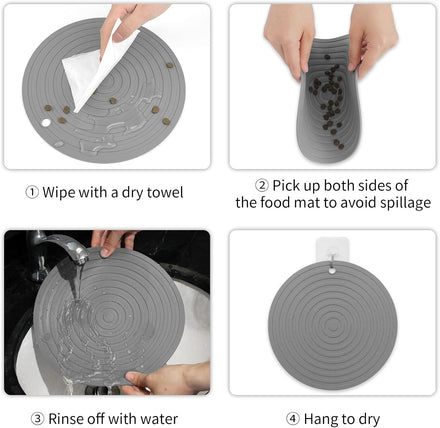 ① Wipe with a dry towel

② Pick up both sides of the food mat to avoid spillage

③ Rinse off with water

④ Hang to dry