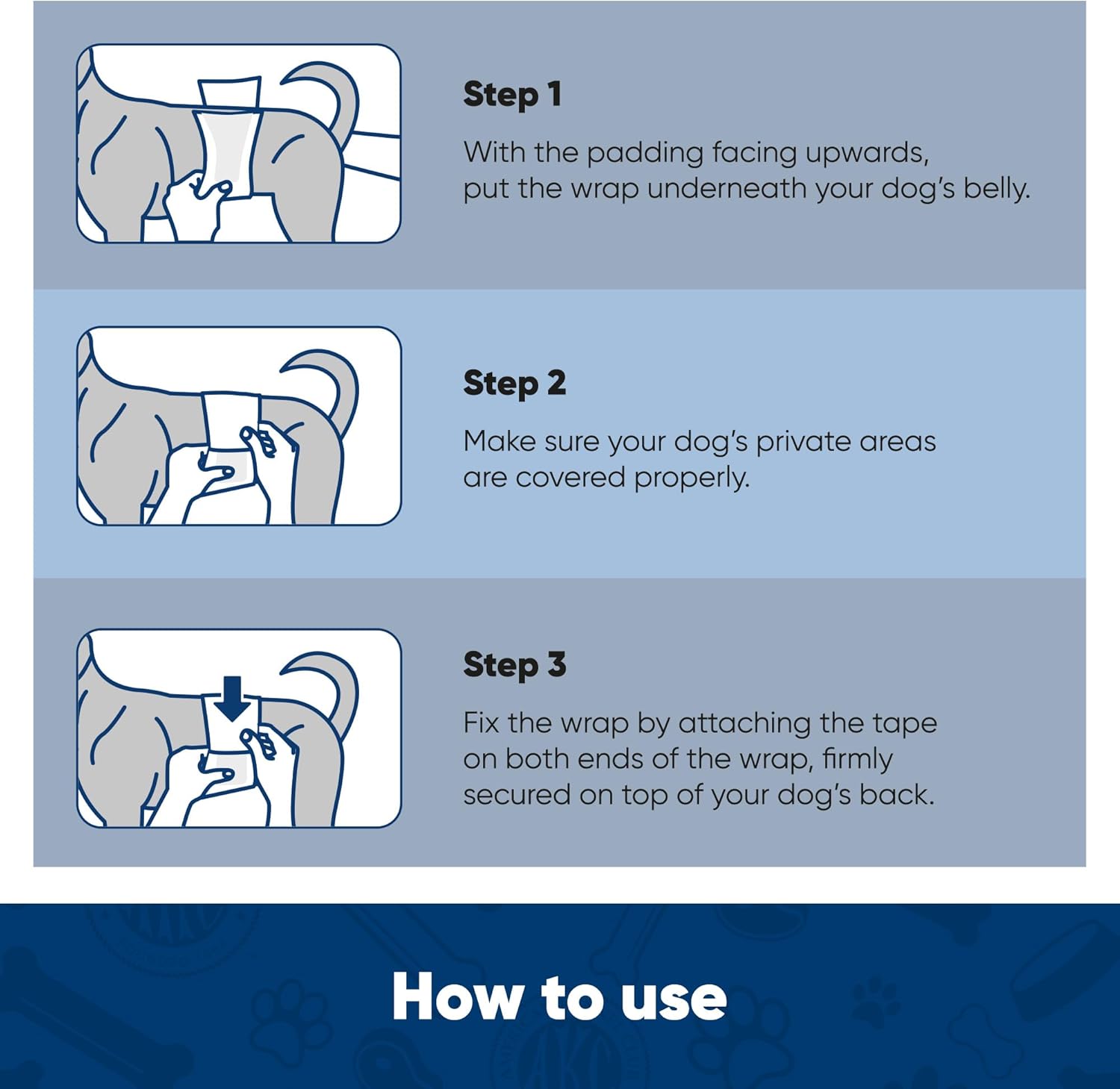 Step 1

With the padding facing upwards, put the wrap underneath your dog's belly.

Step 2

Make sure your dog's private areas are covered properly.

Step 3

Fix the wrap by attaching the tape on both ends of the wrap, firmly secured on top of your dog's back.

How to use