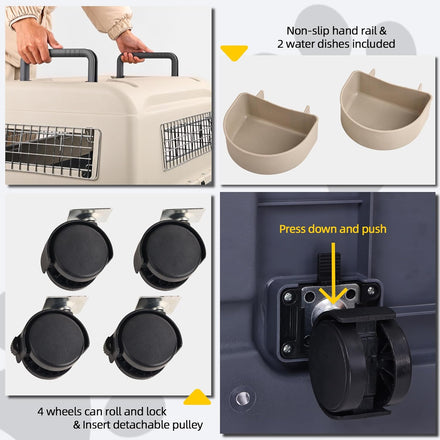 Non-slip hand rail &
2 water dishes included

Press down and push

4 wheels can roll and lock
& Insert detachable pulley