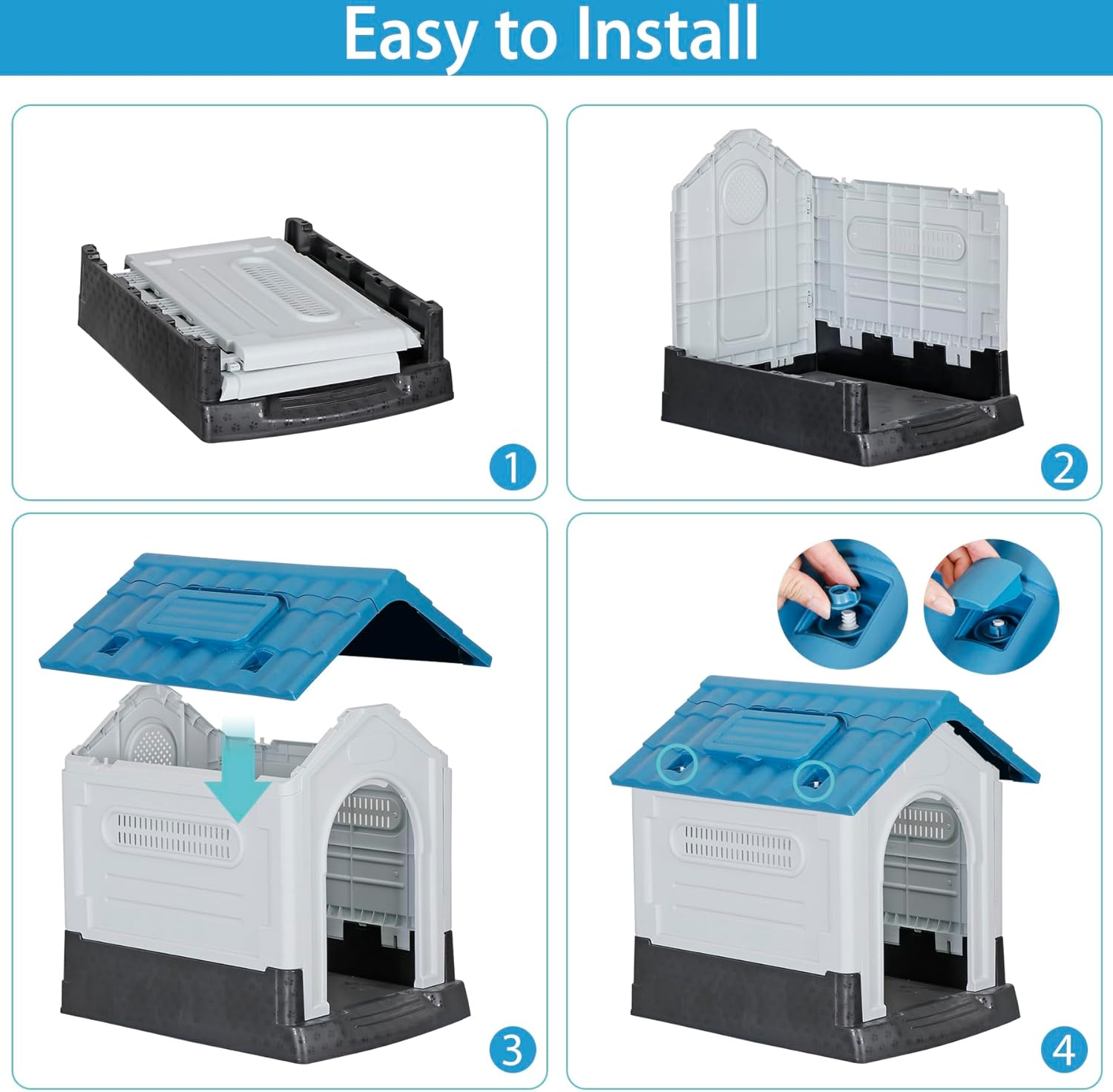 Easy to Install

1

2

3

4