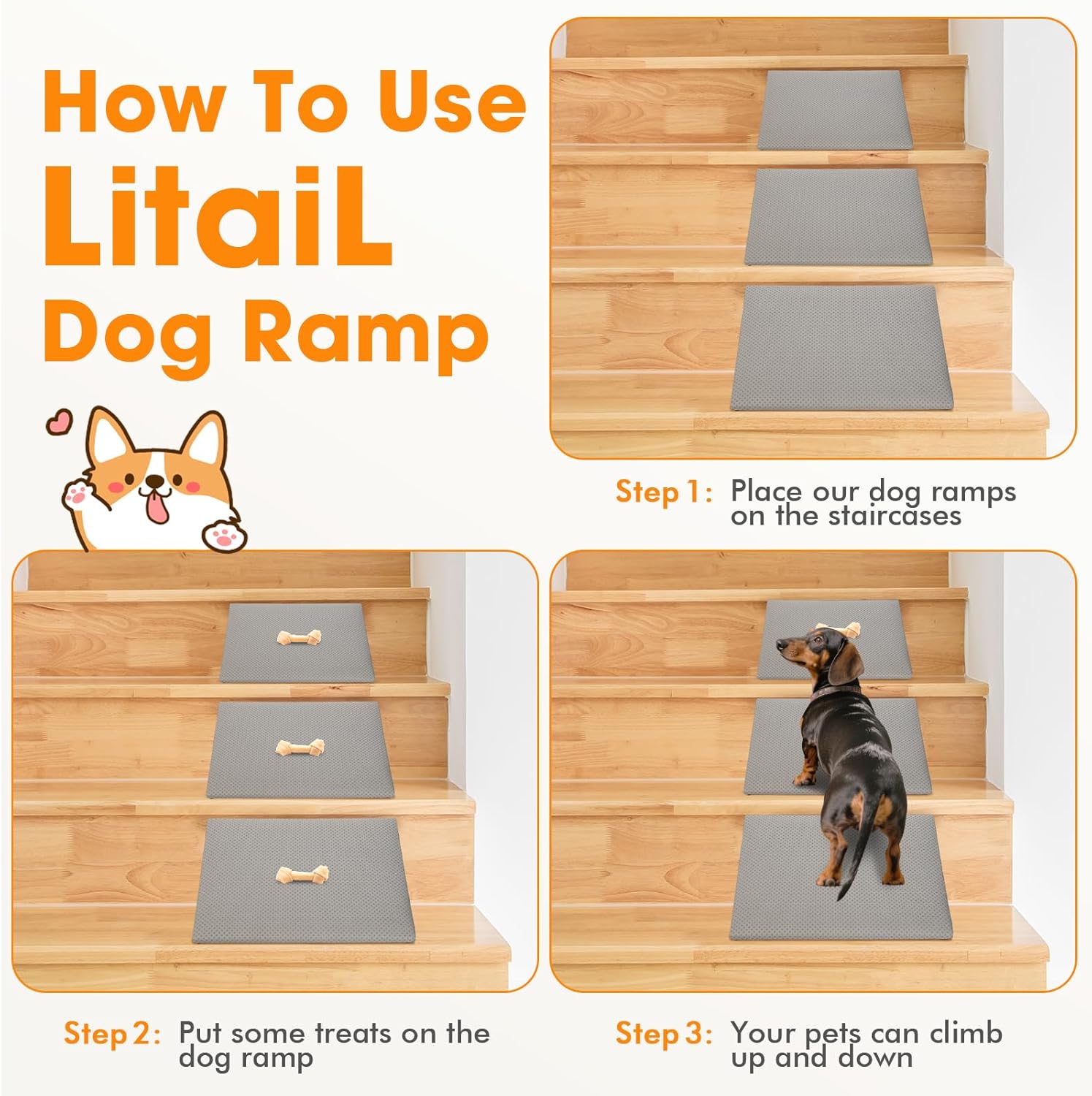 How To Use
LitaiL
Dog Ramp

Step 1: Place our dog ramps on the staircases

Step 2: Put some treats on the dog ramp

Step 3: Your pets can climb up and down