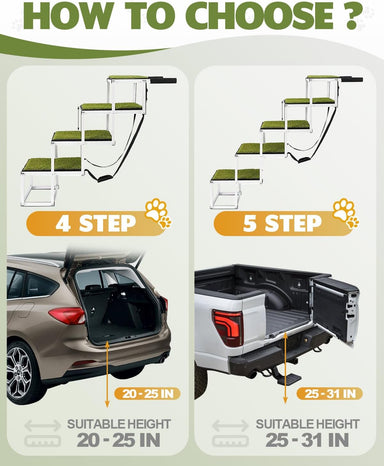 HOW TO CHOOSE ?

4 STEP

20 - 25 IN

SUITABLE HEIGHT
20 - 25 IN

5 STEP

25 - 31 IN

SUITABLE HEIGHT
25 - 31 IN