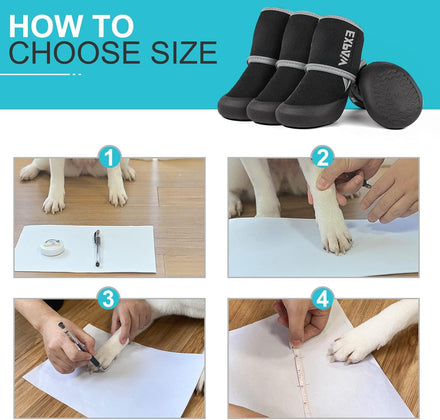 HOW TO
CHOOSE SIZE

EXPAWLORER

1

2

3

4