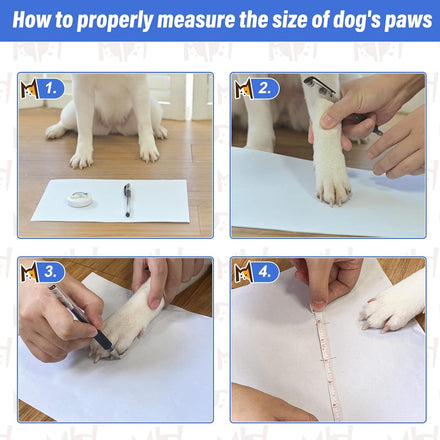 How to properly measure the size of dog's paws

1.

2.

3.

4.